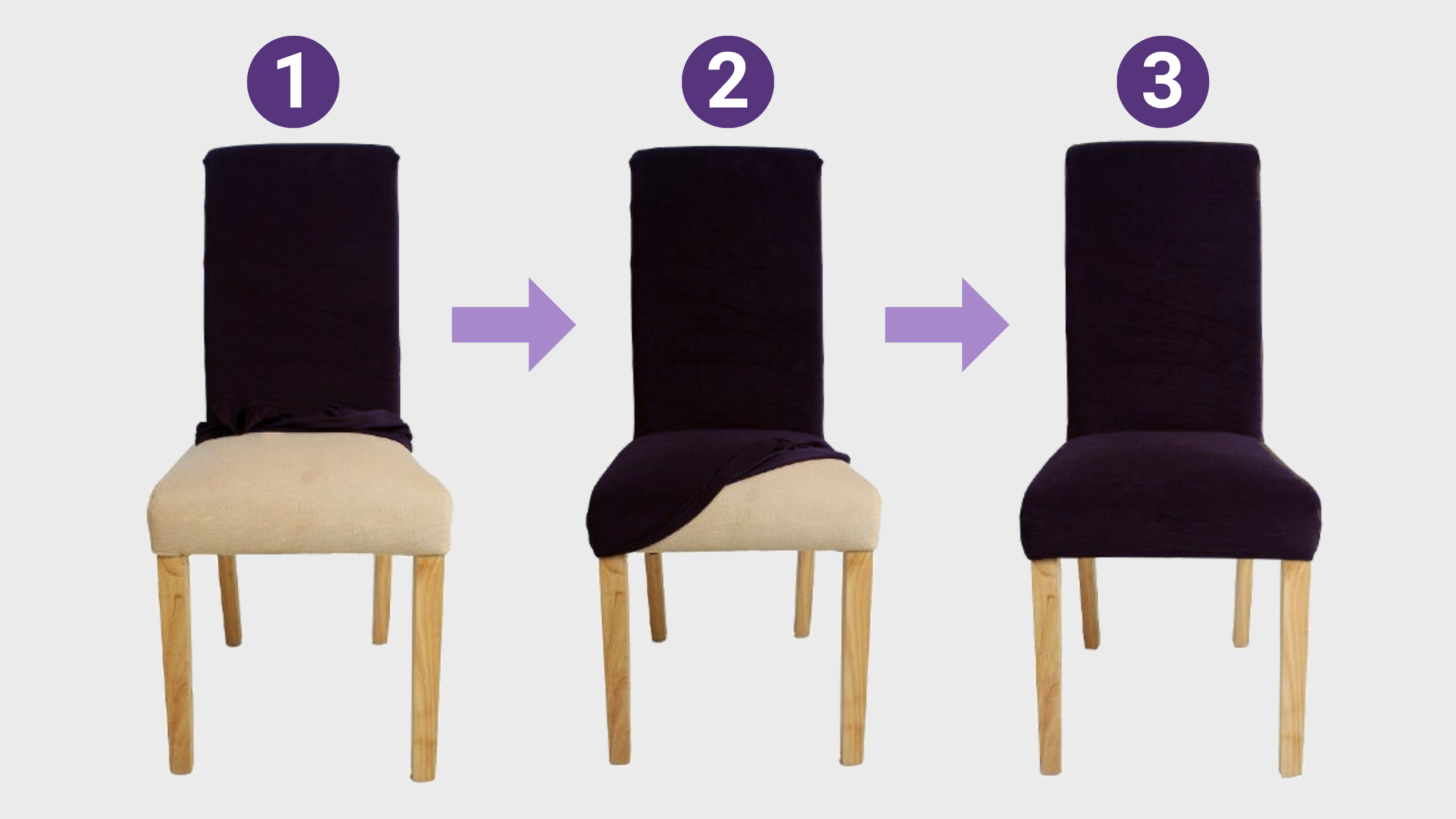 1

2

3